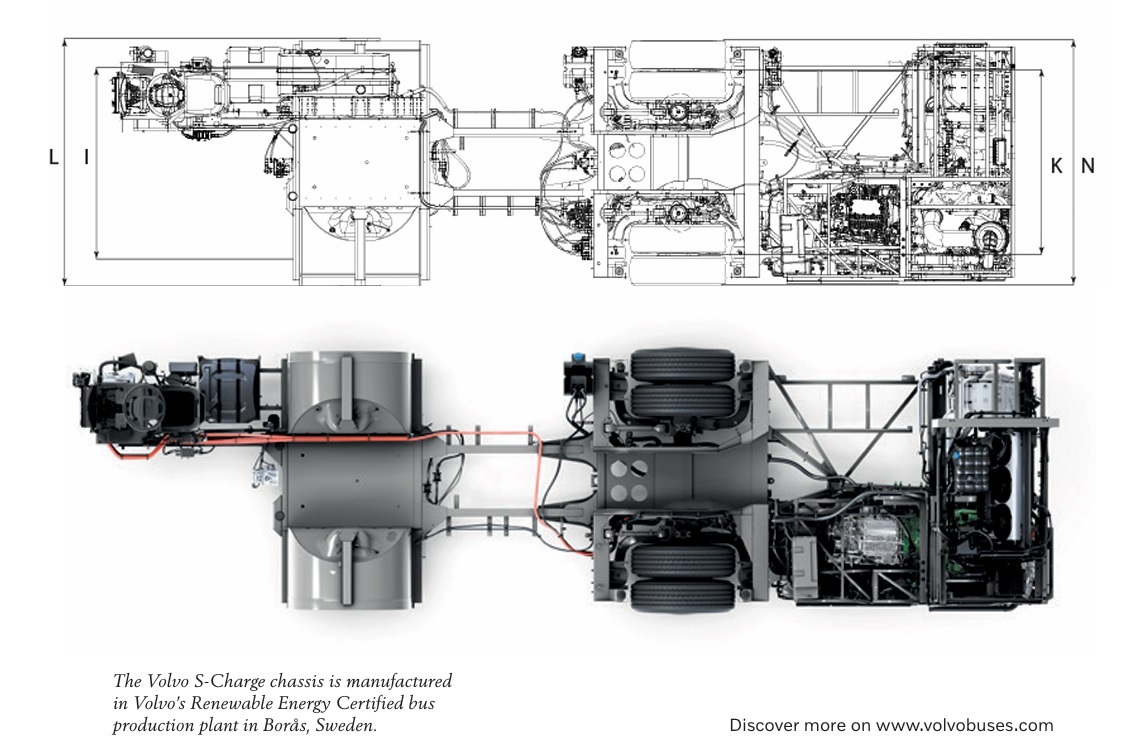 L I

K N

The Volvo S-Charge chassis is manufactured in Volvo's Renewable Energy Certified bus production plant in Borås, Sweden.

Discover more on www.volvobuses.com